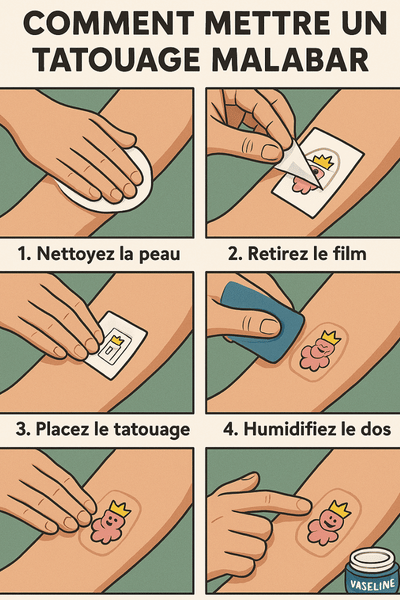 COMMENT METTRE UN TATOUAGE MALABAR

1. Nettoyez la peau

2. Retirez le film

3. Placez le tatouage

4. Humidifiez le dos

VASELINE